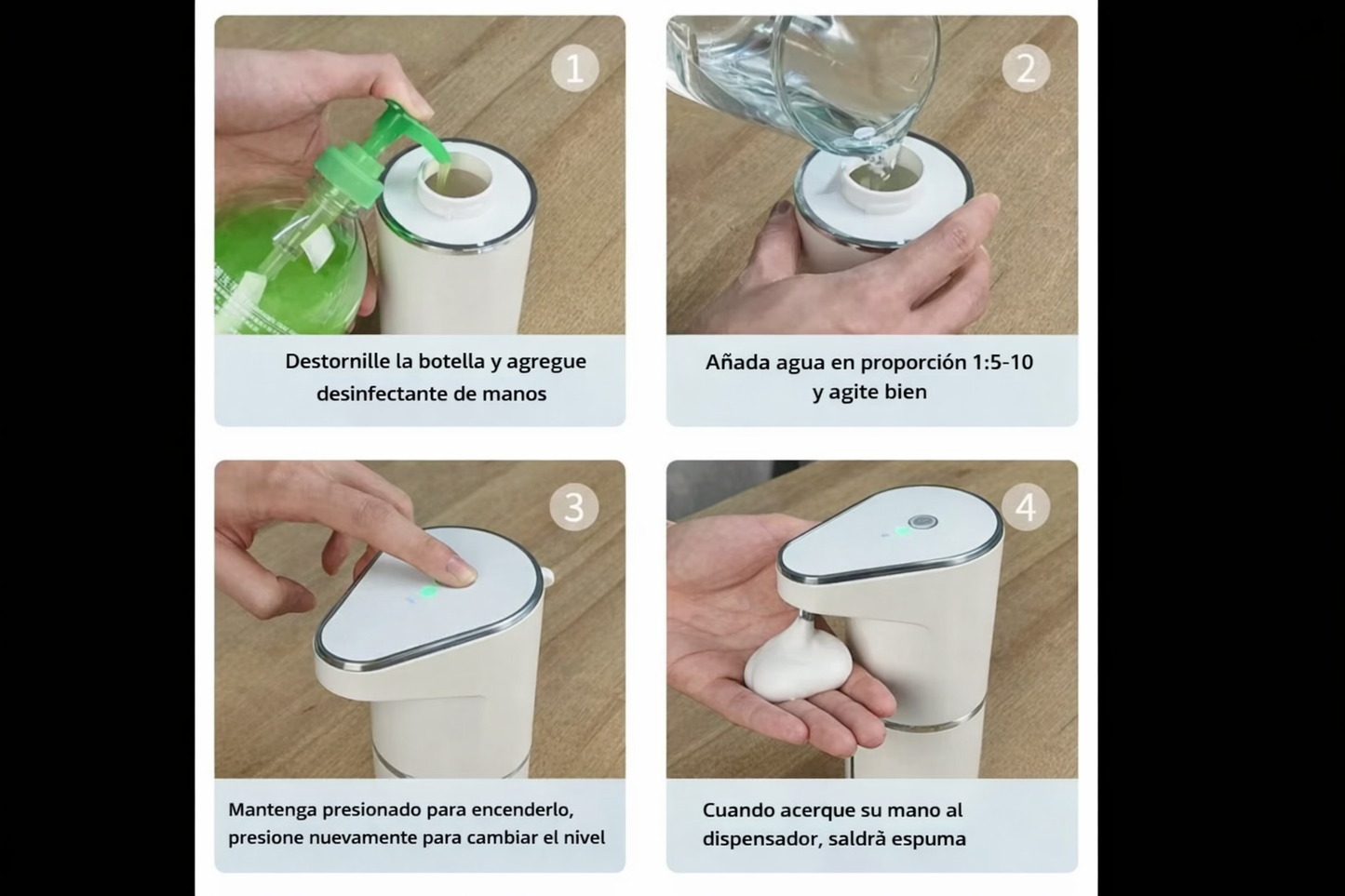 1

Destornille la botella y agregue desinfectante de manos

2

Añada agua en proporción 1:5-10 y agite bien

3

Mantenga presionado para encenderlo, presione nuevamente para cambiar el nivel

4

Cuando acerque su mano al dispensador, saldrà espuma