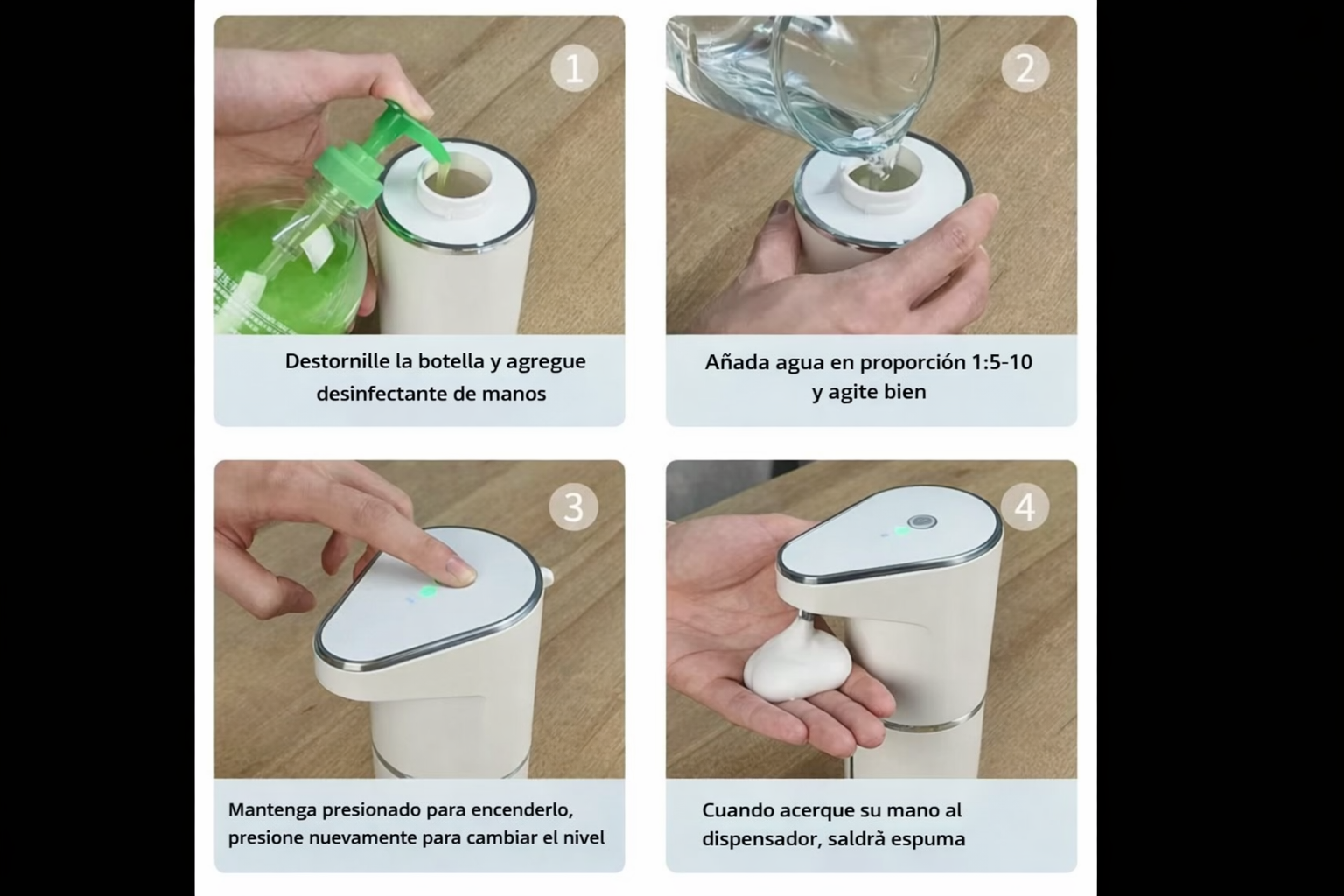 1

Destornille la botella y agregue desinfectante de manos

2

Añada agua en proporción 1:5-10 y agite bien

3

Mantenga presionado para encenderlo, presione nuevamente para cambiar el nivel

4

Cuando acerque su mano al dispensador, saldrà espuma